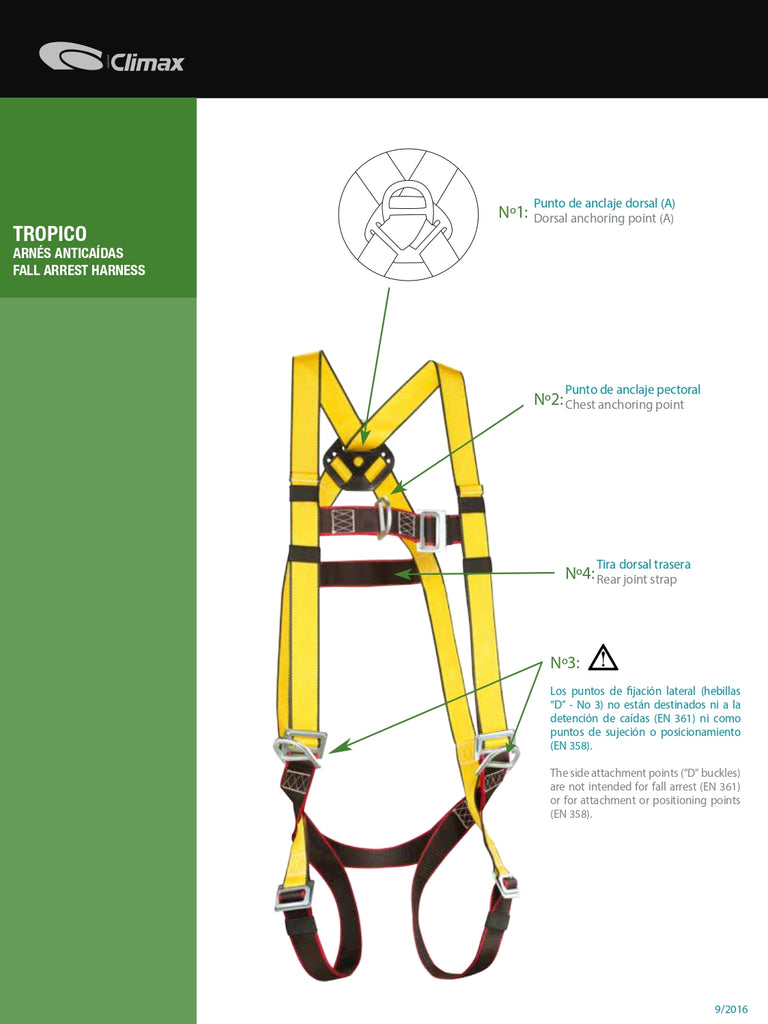 Climax

TROPICO
ARNÉS ANTICAÍDAS
FALL ARREST HARNESS

Nº1: Punto de anclaje dorsal (A)
Dorsal anchoring point (A)

Nº2: Punto de anclaje pectoral
Chest anchoring point

Nº4: Tira dorsal trasera
Rear joint strap

Nº3:

Los puntos de fijación lateral (hebillas "D" - No 3) no están destinados ni a la detención de caídas (EN 361) ni como puntos de sujeción o posicionamiento (EN 358).

The side attachment points ("D" buckles) are not intended for fall arrest (EN 361) or for attachment or positioning points (EN 358).

9/2016